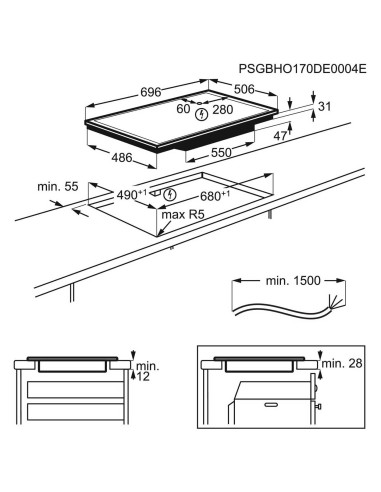 PSGBHO170DE0004E

696

506

60

280

31

47

486

550

min. 55

$490^{+1}$

$680^{+1}$

max R5

min. 1500

min. 12

min. 28