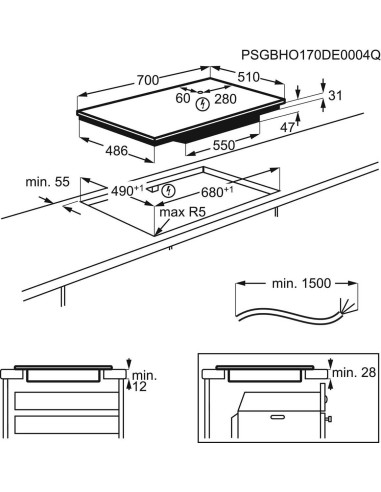 PSGBHO170DE0004Q

700
510
60
280
31
47
486
550

min. 55
$490^{+1}$
$680^{+1}$
max R5

min. 1500

min. 12

min. 28