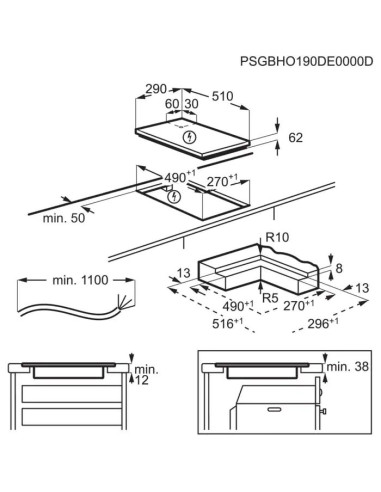 PSGBHO190DE0000D

290
510
60
30
62

$490^{+1}$
$270^{+1}$
min. 50

R10
8
13
13
R5
$490^{+1}$
$270^{+1}$
$516^{+1}$
$296^{+1}$

min. 1100

min.
12

min. 38