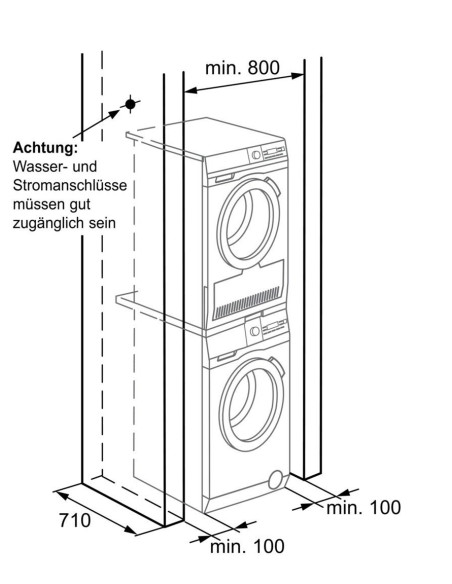 min. 800

Achtung:
Wasser- und Stromanschlüsse müssen gut zugänglich sein

710

min. 100

min. 100