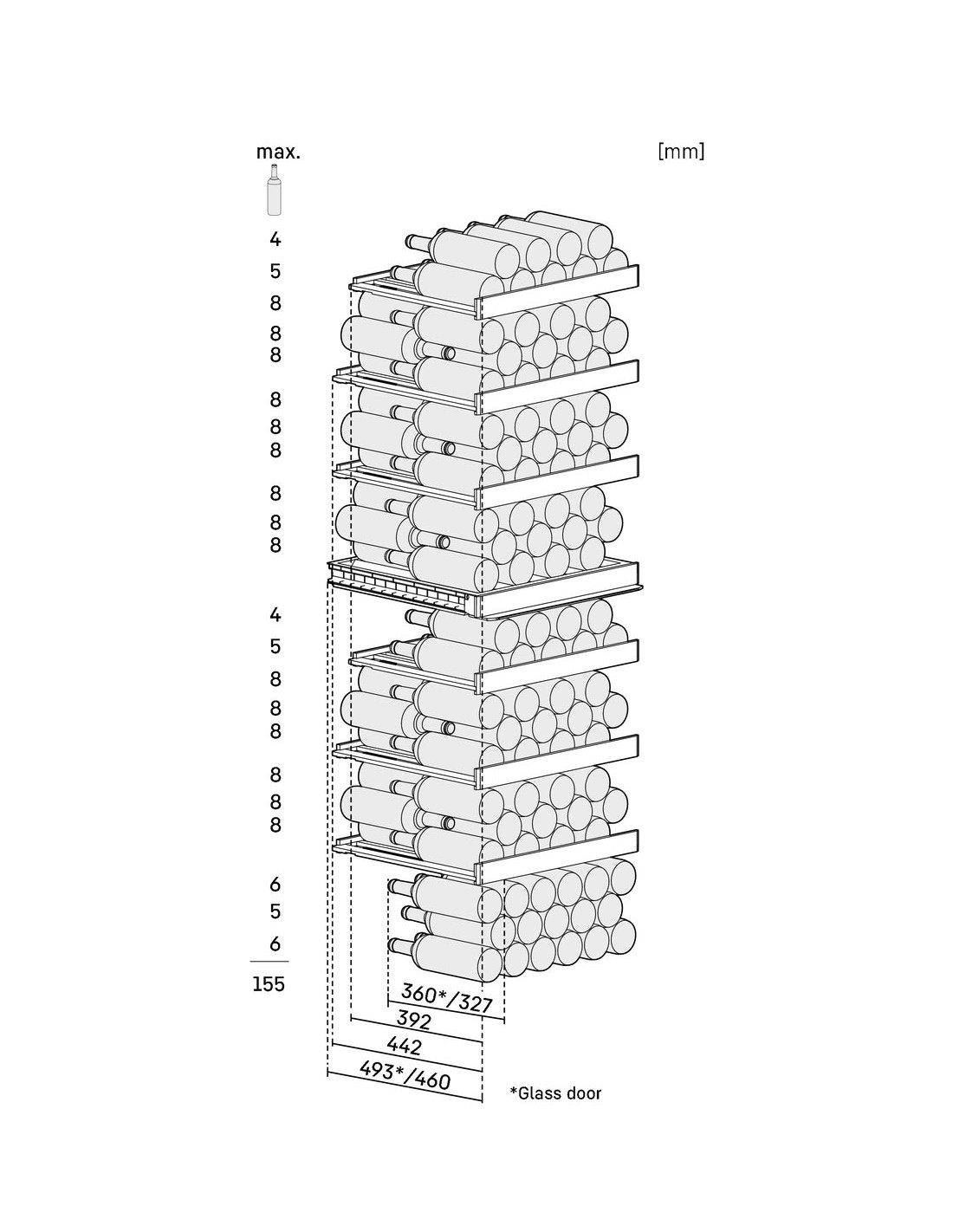 max.

[mm]

4
5
8
8
8
8
8
8
8
8
8
4
5
8
8
8
8
8
8
6
5
6
155

360*/327
392
442
493*/460

*Glass door