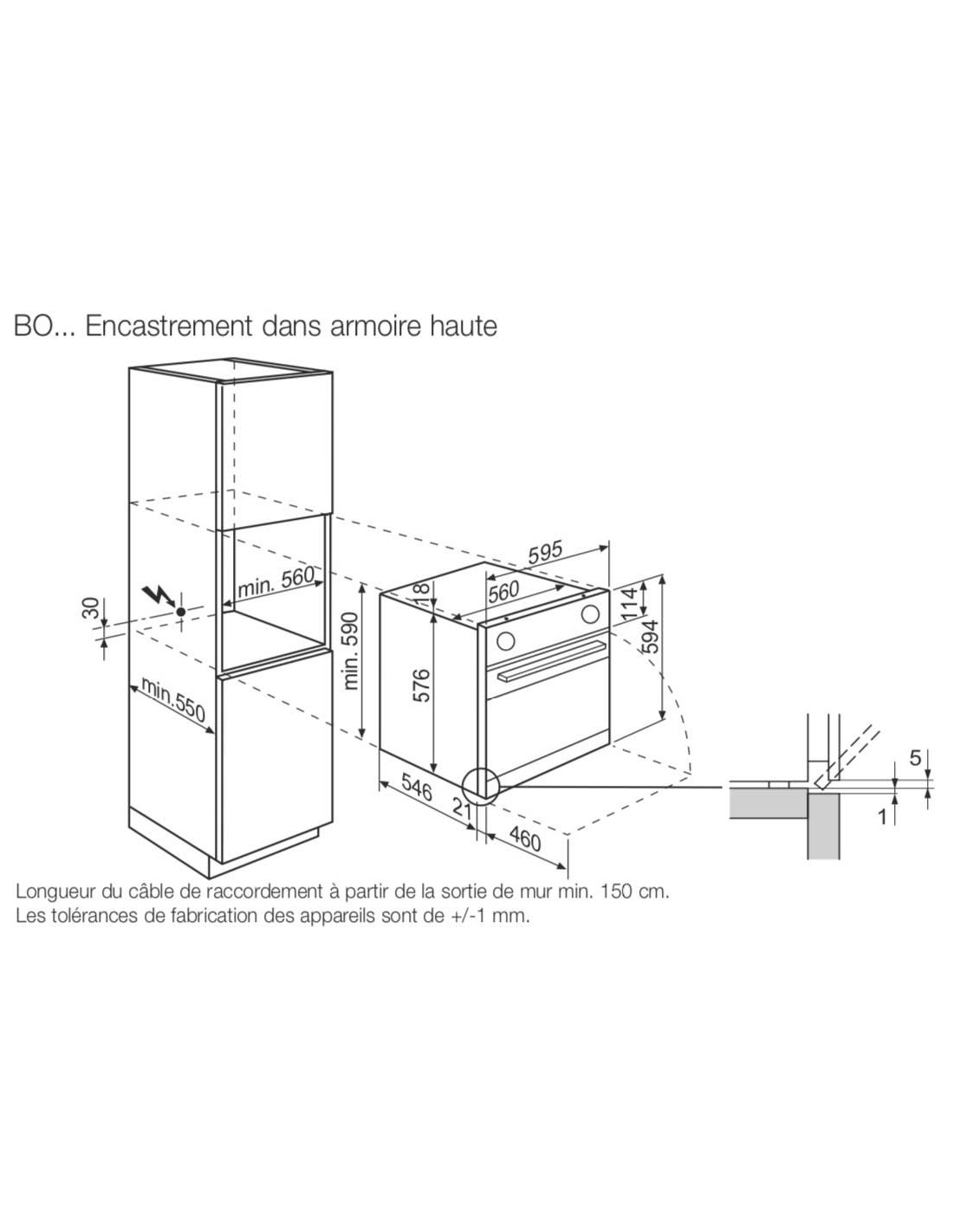 BO... Encastrement dans armoire haute

30
min. 560
min.550
min. 590
18
576
560
595
114
594
546
21
460
5
1

Longueur du câble de raccordement à partir de la sortie de mur min. 150 cm.
Les tolérances de fabrication des appareils sont de +/-1 mm.