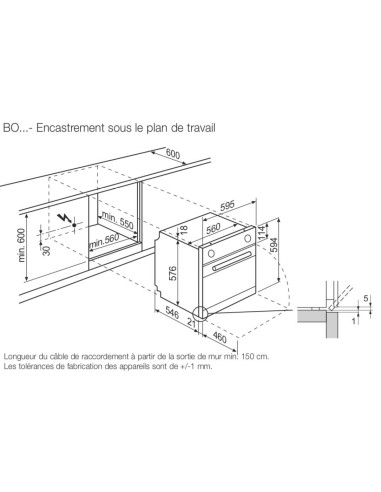 BO...- Encastrement sous le plan de travail

600

min. 600

30

min. 550

min.560

595

560

18

114

594

576

546

21

460

5

1

Longueur du câble de raccordement à partir de la sortie de mur min. 150 cm.
Les tolérances de fabrication des appareils sont de +/-1 mm.