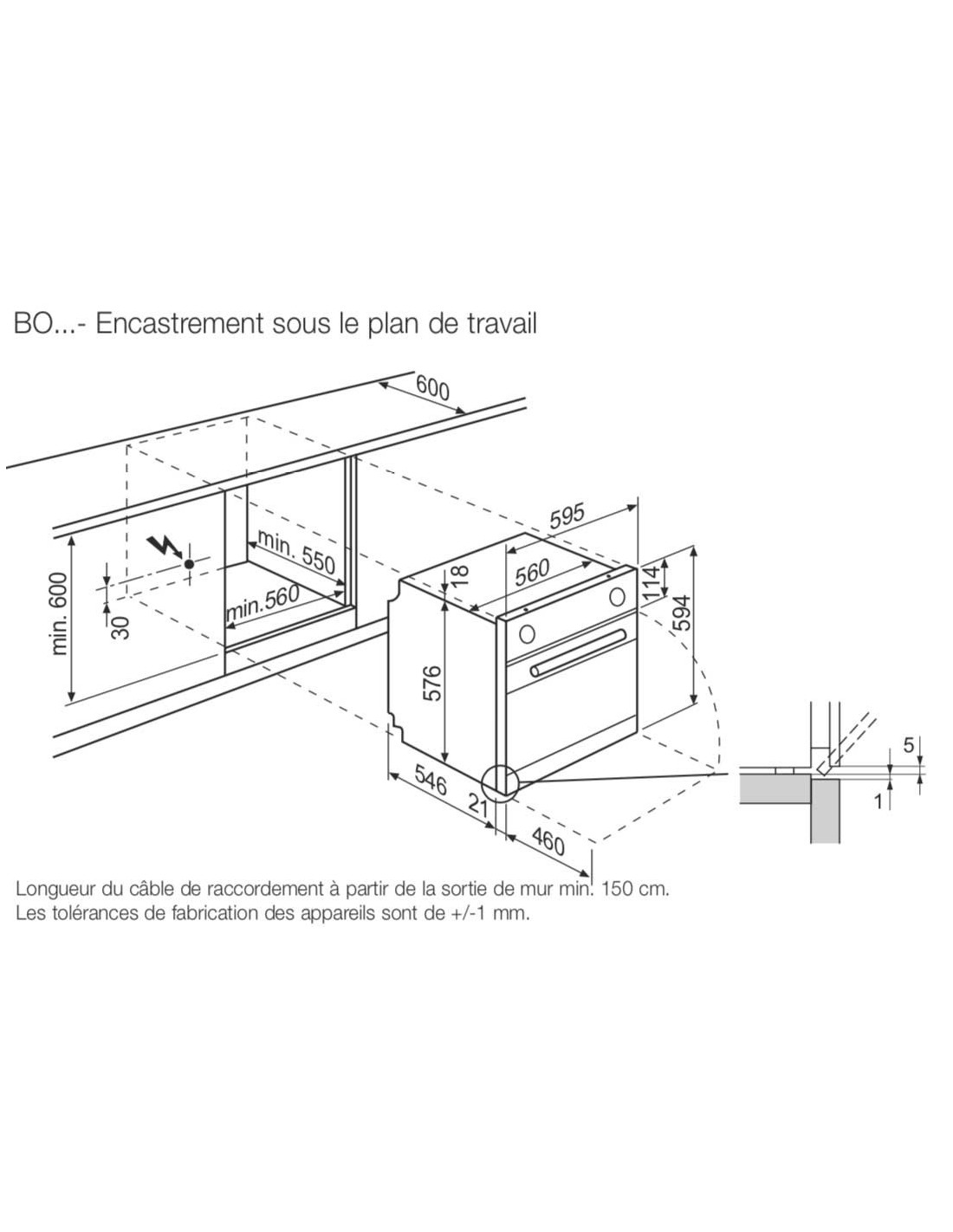 BO...- Encastrement sous le plan de travail

600

min. 600

30

min. 550

min.560

595

560

18

114

594

576

546

21

460

5

1

Longueur du câble de raccordement à partir de la sortie de mur min. 150 cm.
Les tolérances de fabrication des appareils sont de +/-1 mm.