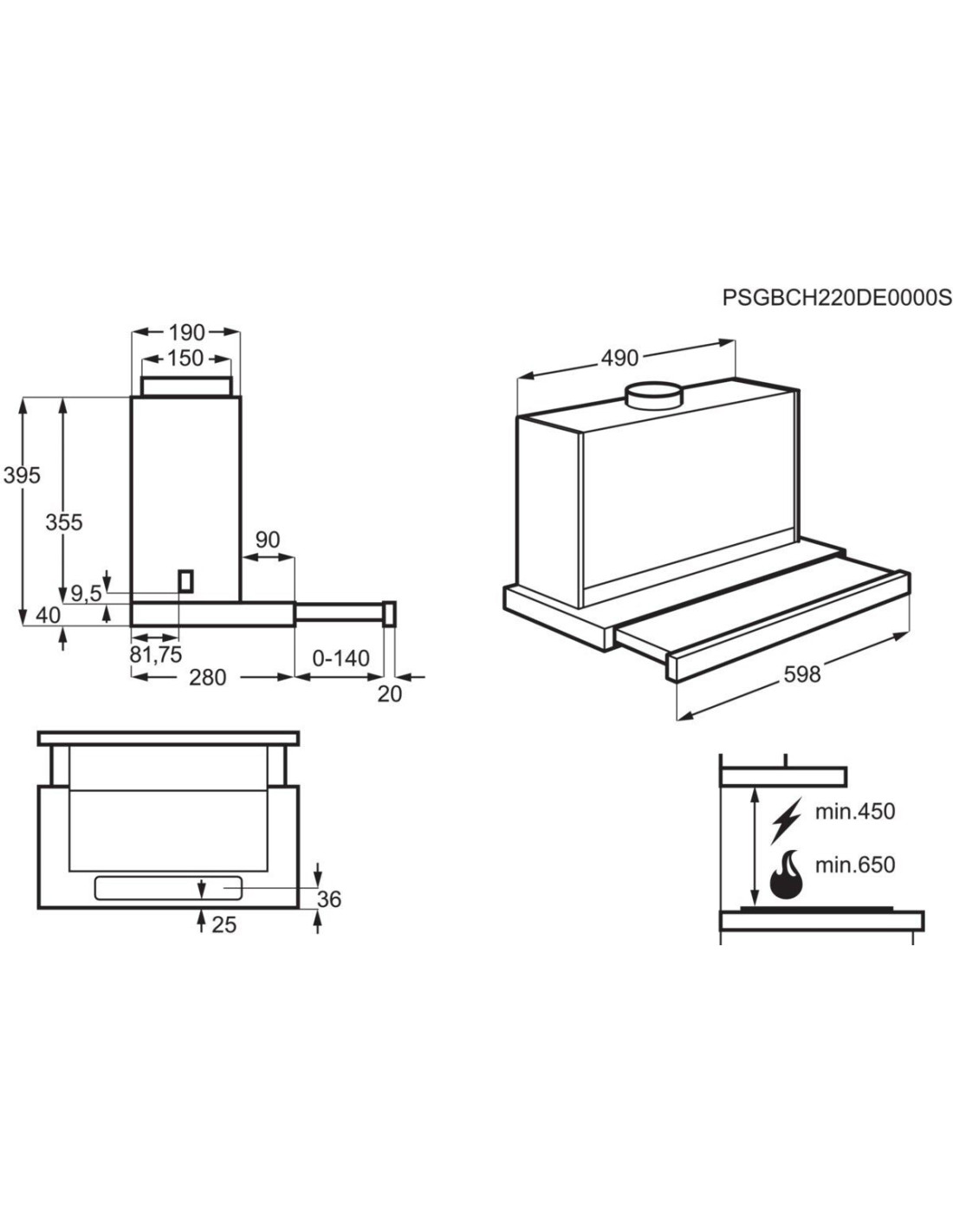 PSGBCH220DE0000S

190
150
395
355
90
9,5
40
81,75
280
0-140
20

490
598

36
25

min.450
min.650