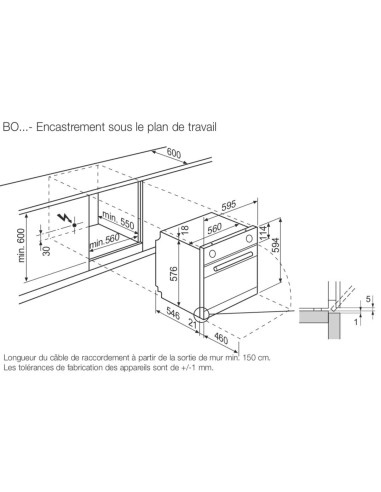 BO...- Encastrement sous le plan de travail

600

min. 600

30

min. 550

min.560

595

560

18

114

594

576

546

21

460

5

1

Longueur du câble de raccordement à partir de la sortie de mur min. 150 cm.
Les tolérances de fabrication des appareils sont de +/-1 mm.